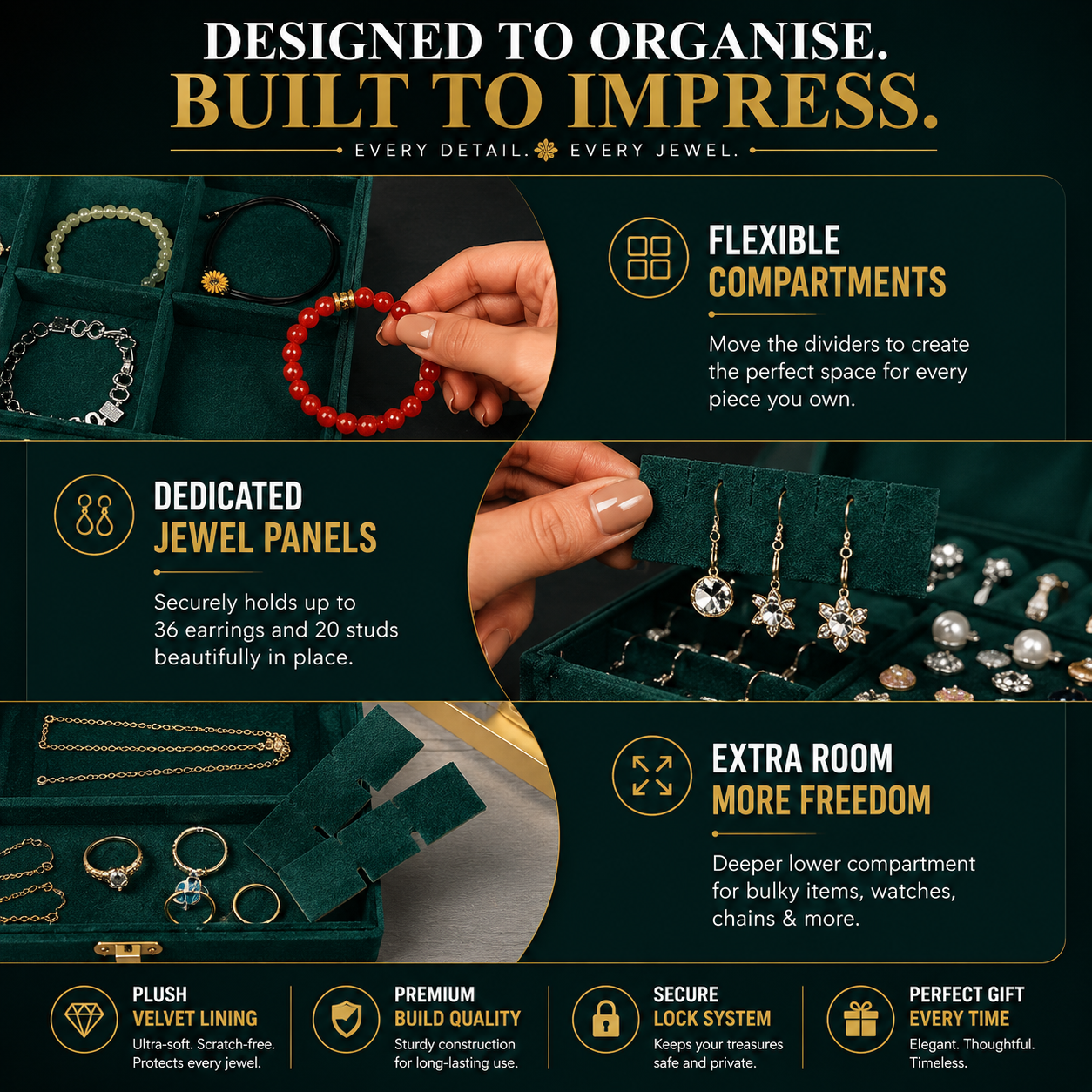 DESIGNED TO ORGANISE.
BUILT TO IMPRESS.

EVERY DETAIL. EVERY JEWEL.

FLEXIBLE COMPARTMENTS

Move the dividers to create the perfect space for every piece you own.

DEDICATED JEWEL PANELS

Securely holds up to 36 earrings and 20 studs beautifully in place.

EXTRA ROOM MORE FREEDOM

Deeper lower compartment for bulky items, watches, chains & more.

PLUSH VELVET LINING
Ultra-soft. Scratch-free. Protects every jewel.

PREMIUM BUILD QUALITY
Sturdy construction for long-lasting use.

SECURE LOCK SYSTEM
Keeps your treasures safe and private.

PERFECT GIFT EVERY TIME
Elegant. Thoughtful. Timeless.