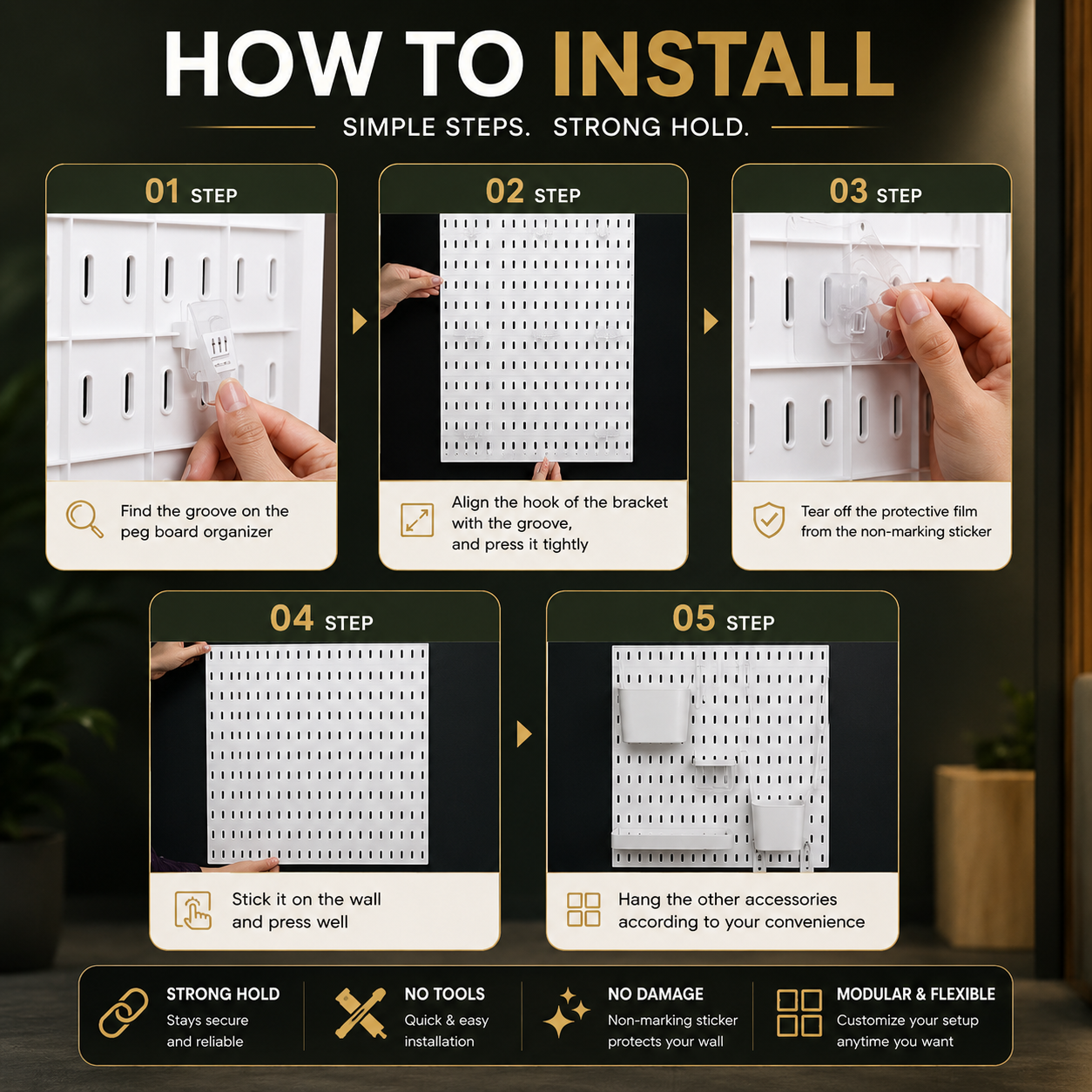 HOW TO INSTALL

SIMPLE STEPS. STRONG HOLD.

01 STEP

Find the groove on the peg board organizer

02 STEP

Align the hook of the bracket with the groove, and press it tightly

03 STEP

Tear off the protective film from the non-marking sticker

04 STEP

Stick it on the wall and press well

05 STEP

Hang the other accessories according to your convenience

STRONG HOLD
Stays secure and reliable

NO TOOLS
Quick & easy installation

NO DAMAGE
Non-marking sticker protects your wall

MODULAR & FLEXIBLE
Customize your setup anytime you want