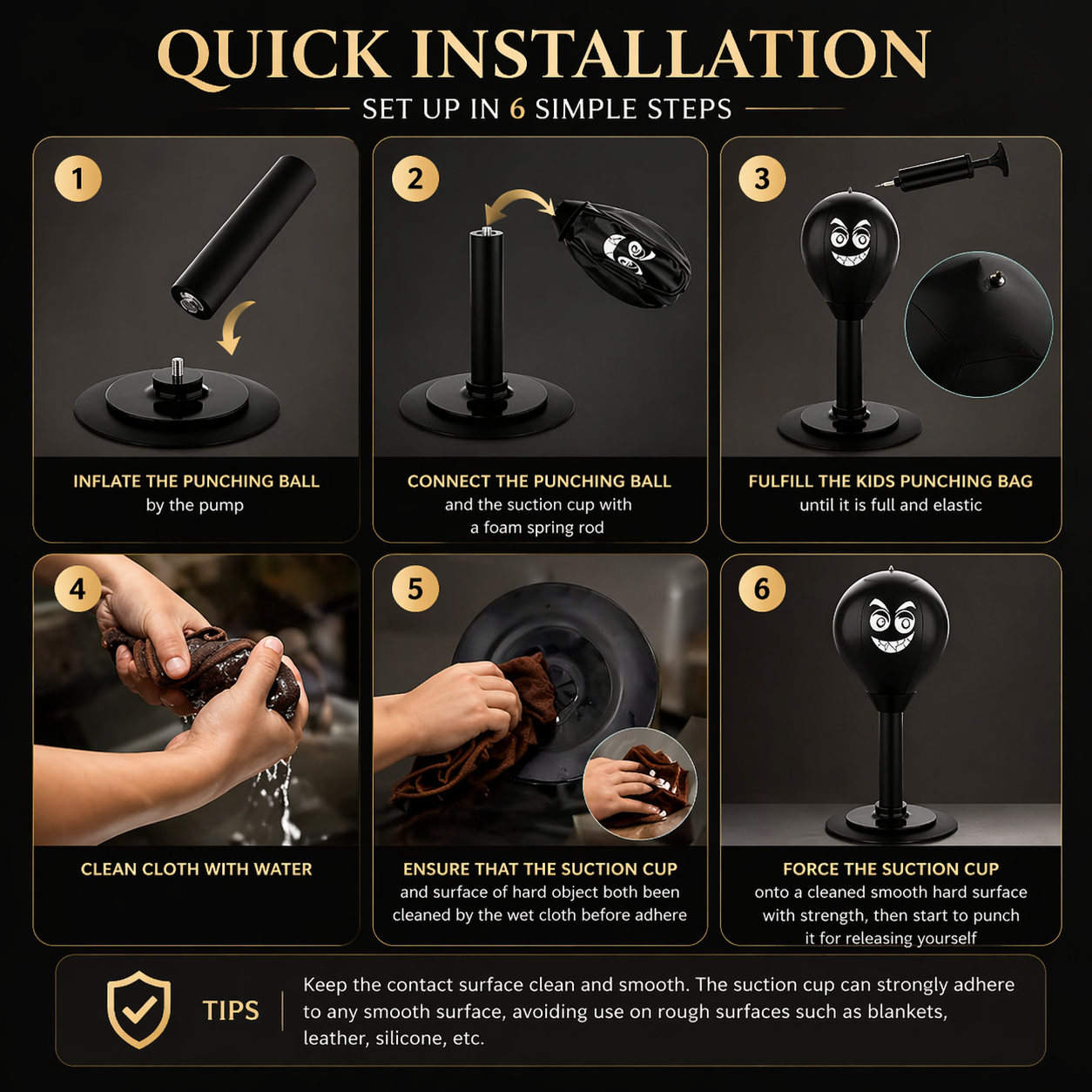 QUICK INSTALLATION

SET UP IN 6 SIMPLE STEPS

1

INFLATE THE PUNCHING BALL
by the pump

2

CONNECT THE PUNCHING BALL
and the suction cup with a foam spring rod

3

FULFILL THE KIDS PUNCHING BAG
until it is full and elastic

4

CLEAN CLOTH WITH WATER

5

ENSURE THAT THE SUCTION CUP
and surface of hard object both been cleaned by the wet cloth before adhere

6

FORCE THE SUCTION CUP
onto a cleaned smooth hard surface with strength, then start to punch it for releasing yourself

TIPS

Keep the contact surface clean and smooth. The suction cup can strongly adhere to any smooth surface, avoiding use on rough surfaces such as blankets, leather, silicone, etc.