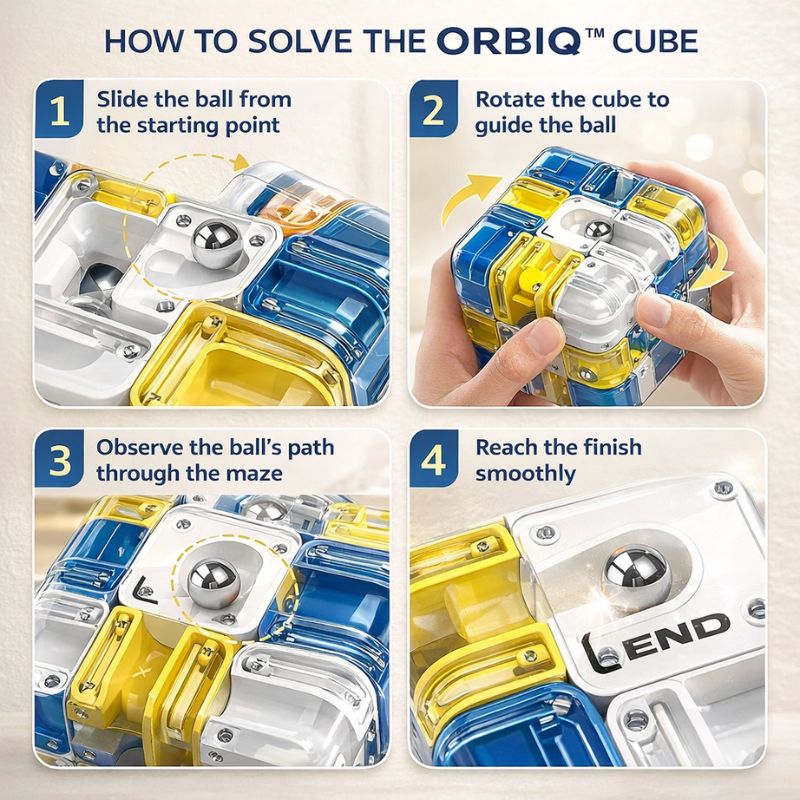 HOW TO SOLVE THE ORBIQ™ CUBE

1 Slide the ball from the starting point

2 Rotate the cube to guide the ball

3 Observe the ball's path through the maze

4 Reach the finish smoothly

END